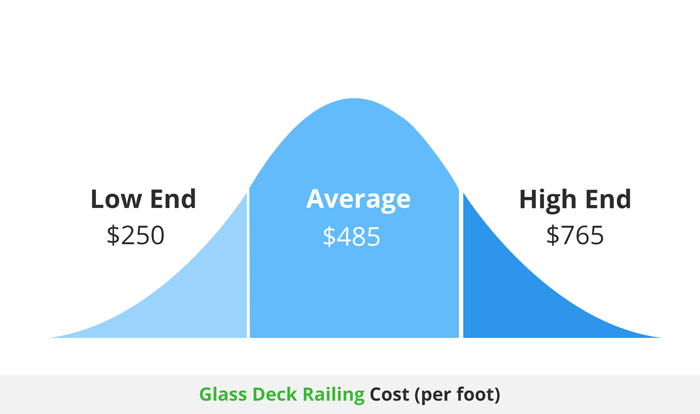 Low End
\$250

Average
\$485

High End
\$765

Glass Deck Railing Cost (per foot)